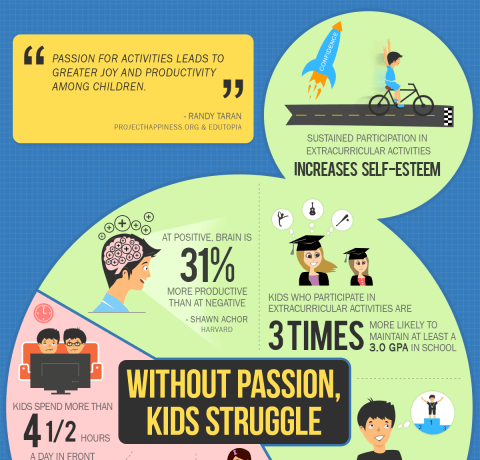 “ PASSION FOR ACTIVITIES LEADS TO GREATER JOY AND PRODUCTIVITY AMONG CHILDREN. ”

- RANDY TARAN
PROJECTHAPPINESS.ORG & EDUTOPIA

CONFIDENCE

SUSTAINED PARTICIPATION IN EXTRACURRICULAR ACTIVITIES

INCREASES SELF-ESTEEM

AT POSITIVE, BRAIN IS

31%

MORE PRODUCTIVE THAN AT NEGATIVE

- SHAWN ACHOR
HARVARD

KIDS WHO PARTICIPATE IN EXTRACURRICULAR ACTIVITIES ARE

3 TIMES MORE LIKELY TO MAINTAIN AT LEAST A 3.0 GPA IN SCHOOL

KIDS SPEND MORE THAN

4 1/2 HOURS

A DAY IN FRONT

WITHOUT PASSION, KIDS STRUGGLE

2 1 3