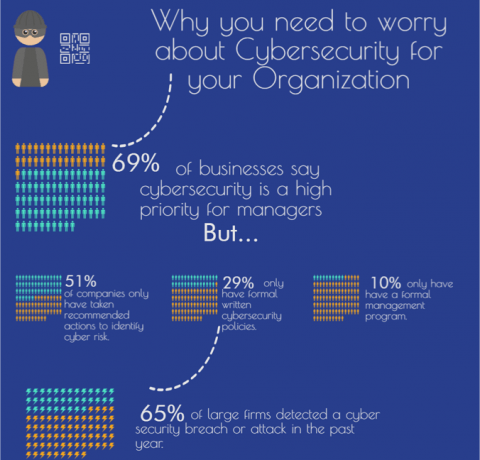 Why you need to worry about Cybersecurity for your Organization

69% of businesses say cybersecurity is a high priority for managers

But...

51% of companies only have taken recommended actions to identify cyber risk.

29% only have formal written cybersecurity policies.

10% only have have a formal management program.

65% of large firms detected a cyber security breach or attack in the past year.