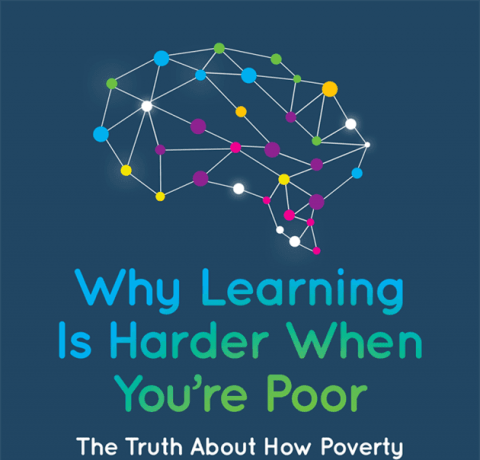 Why Learning Is Harder When You're Poor

The Truth About How Poverty