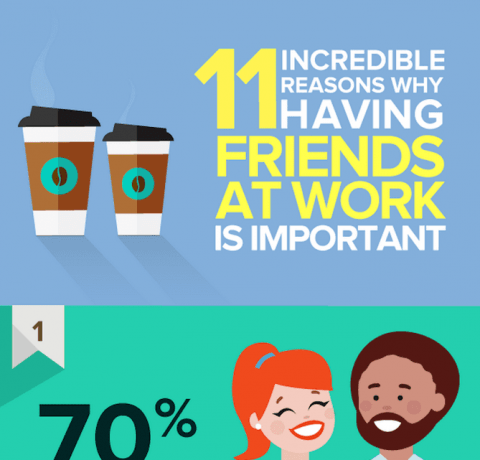 11 INCREDIBLE REASONS WHY HAVING FRIENDS AT WORK IS IMPORTANT

1

70%