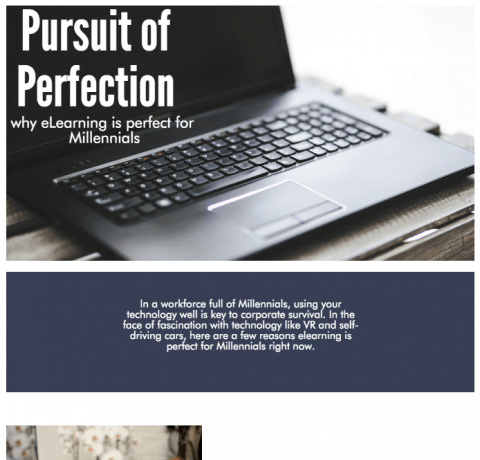 Pursuit of Perfection

why eLearning is perfect for Millennials

In a workforce full of Millennials, using your technology well is key to corporate survival. In the face of fascination with technology like VR and self-driving cars, here are a few reasons elearning is perfect for Millennials right now.