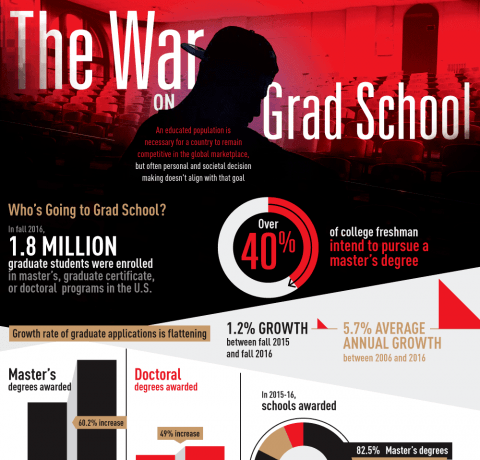 The War ON Grad School

An educated population is necessary for a country to remain competitive in the global marketplace, but often personal and societal decision making doesn't align with that goal

Who's Going to Grad School?

In fall 2016, 1.8 MILLION graduate students were enrolled in master's, graduate certificate, or doctoral programs in the U.S.

Over 40% of college freshman intend to pursue a master's degree

Growth rate of graduate applications is flattening

1.2% GROWTH between fall 2015 and fall 2016

5.7% AVERAGE ANNUAL GROWTH between 2006 and 2016

Master's degrees awarded

60.2% increase

Doctoral degrees awarded

49% increase

In 2015-16, schools awarded

82.5% Master's degrees