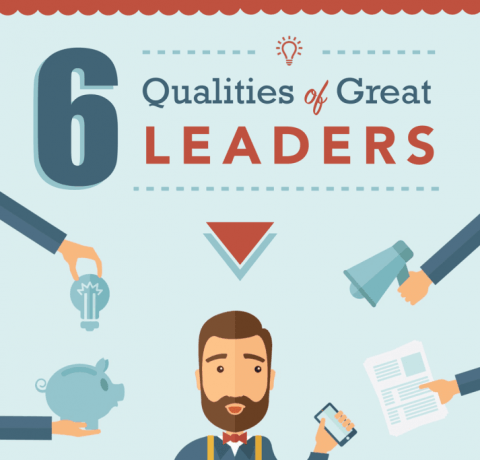 6 Qualities of Great LEADERS