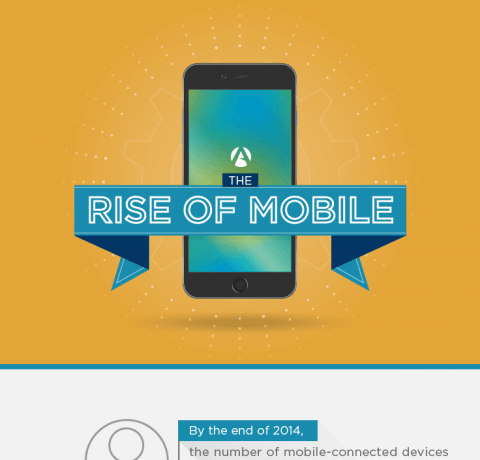 THE
RISE OF MOBILE

By the end of 2014,
the number of mobile-connected devices