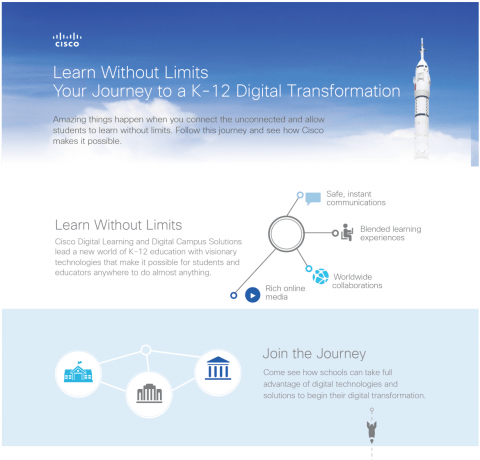 CISCO

Learn Without Limits
Your Journey to a K-12 Digital Transformation

Amazing things happen when you connect the unconnected and allow students to learn without limits. Follow this journey and see how Cisco makes it possible.

Learn Without Limits
Cisco Digital Learning and Digital Campus Solutions lead a new world of K-12 education with visionary technologies that make it possible for students and educators anywhere to do almost anything.

Safe, instant communications

Blended learning experiences

Worldwide collaborations

Rich online media

Join the Journey
Come see how schools can take full advantage of digital technologies and solutions to begin their digital transformation.