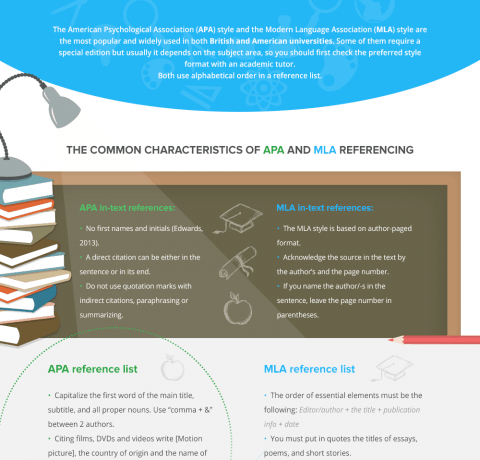 The American Psychological Association (APA) style and the Modern Language Association (MLA) style are the most popular and widely used in both British and American universities. Some of them require a special edition but usually it depends on the subject area, so you should first check the preferred style format with an academic tutor.
Both use alphabetical order in a reference list.

THE COMMON CHARACTERISTICS OF APA AND MLA REFERENCING

APA in-text references:

• No first names and initials (Edwards, 2013).
• A direct citation can be either in the sentence or in its end.
• Do not use quotation marks with indirect citations, paraphrasing or summarizing.

MLA in-text references:

• The MLA style is based on author-paged format.
• Acknowledge the source in the text by the author's and the page number.
• If you name the author/-s in the sentence, leave the page number in parentheses.

APA reference list

• Capitalize the first word of the main title, subtitle, and all proper nouns. Use "comma + &" between 2 authors.
• Citing films, DVDs and videos write [Motion picture], the country of origin and the name of

MLA reference list

• The order of essential elements must be the following: Editor/author + the title + publication info + date
• You must put in quotes the titles of essays, poems, and short stories.