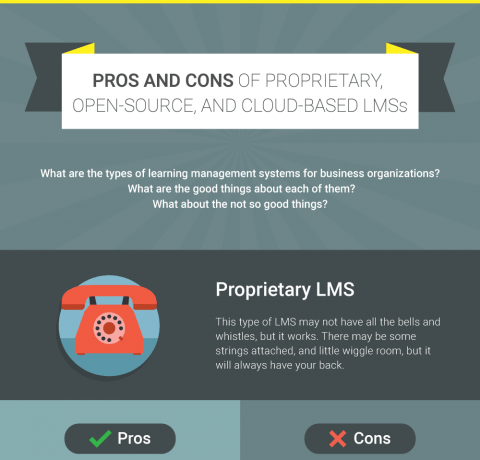 PROS AND CONS OF PROPRIETARY, OPEN-SOURCE, AND CLOUD-BASED LMSs

What are the types of learning management systems for business organizations?
What are the good things about each of them?
What about the not so good things?

Proprietary LMS

This type of LMS may not have all the bells and whistles, but it works. There may be some strings attached, and little wiggle room, but it will always have your back.

Pros

Cons