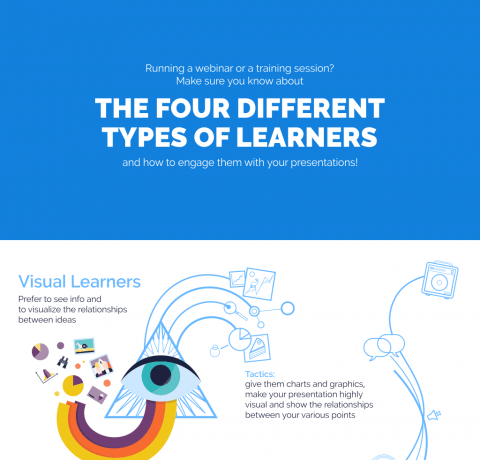 Running a webinar or a training session?
Make sure you know about

THE FOUR DIFFERENT TYPES OF LEARNERS

and how to engage them with your presentations!

Visual Learners

Prefer to see info and to visualize the relationships between ideas

Tactics:
give them charts and graphics, make your presentation highly visual and show the relationships between your various points