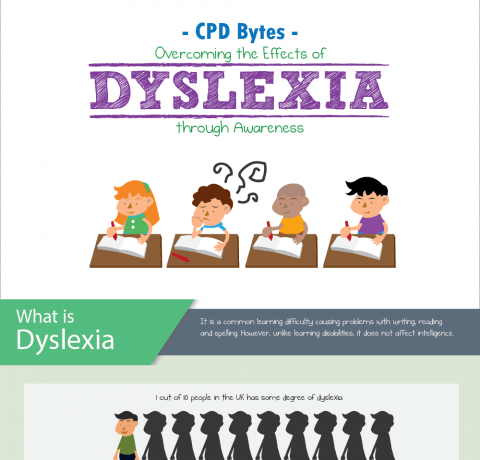 - CPD Bytes -

Overcoming the Effects of

DYSLEXIA

through Awareness

What is Dyslexia

It is a common learning difficulty causing problems with writing, reading and spelling. However, unlike learning disabilities, it does not affect intelligence.

1 out of 10 people in the UK has some degree of dyslexia