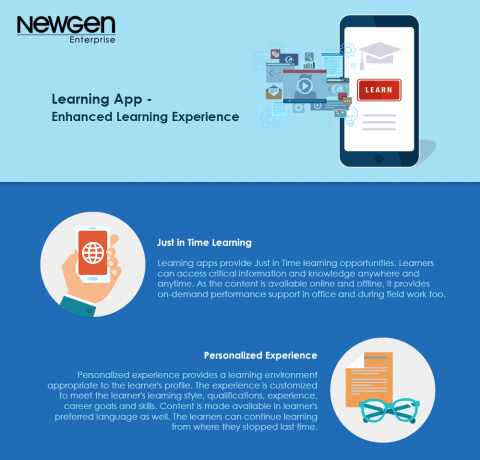 NEWGEN
Enterprise

Learning App -
Enhanced Learning Experience

LEARN

Just in Time Learning

Learning apps provide Just in Time learning opportunities. Learners can access critical information and knowledge anywhere and anytime. As the content is available online and offline, it provides on-demand performance support in office and during field work too.

Personalized Experience

Personalized experience provides a learning environment appropriate to the learner's profile. The experience is customized to meet the learner's learning style, qualifications, experience, career goals and skills. Content is made available in learner's preferred language as well. The learners can continue learning from where they stopped last time.