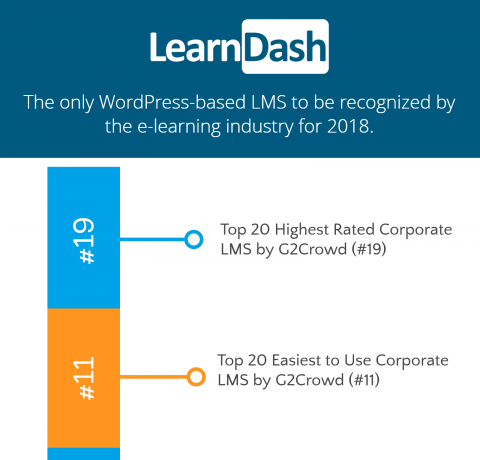 LearnDash

The only WordPress-based LMS to be recognized by the e-learning industry for 2018.

#19

Top 20 Highest Rated Corporate LMS by G2Crowd (#19)

#11

Top 20 Easiest to Use Corporate LMS by G2Crowd (#11)