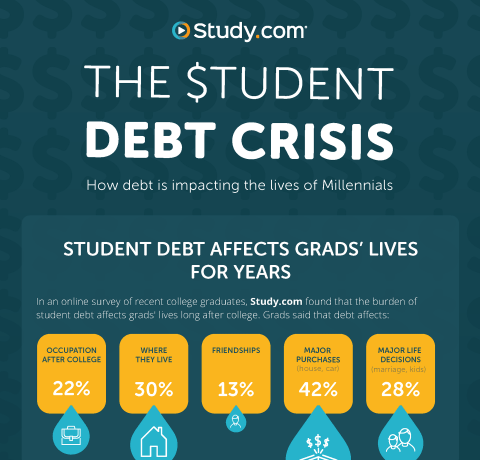 Study.com

THE $TUDENT DEBT CRISIS

How debt is impacting the lives of Millennials

STUDENT DEBT AFFECTS GRADS' LIVES FOR YEARS

In an online survey of recent college graduates, Study.com found that the burden of student debt affects grads' lives long after college. Grads said that debt affects:

OCCUPATION AFTER COLLEGE
22%

WHERE THEY LIVE
30%

FRIENDSHIPS
13%

MAJOR PURCHASES
(house, car)
42%

MAJOR LIFE DECISIONS
(marriage, kids)
28%

$$$