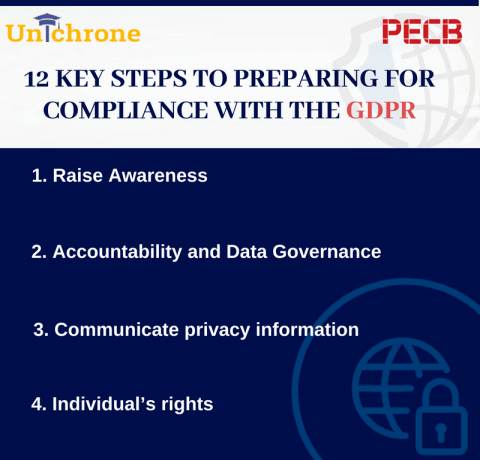 Unichrone

PECB

12 KEY STEPS TO PREPARING FOR COMPLIANCE WITH THE GDPR

1. Raise Awareness

2. Accountability and Data Governance

3. Communicate privacy information

4. Individual’s rights