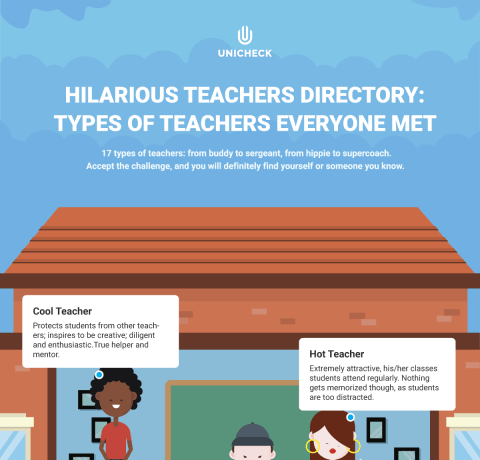 UNICHECK

HILARIOUS TEACHERS DIRECTORY: TYPES OF TEACHERS EVERYONE MET

17 types of teachers: from buddy to sergeant, from hippie to supercoach. Accept the challenge, and you will definitely find yourself or someone you know.

Cool Teacher

Protects students from other teachers; inspires to be creative; diligent and enthusiastic.True helper and mentor.

Hot Teacher

Extremely attractive, his/her classes students attend regularly. Nothing gets memorized though, as students are too distracted.