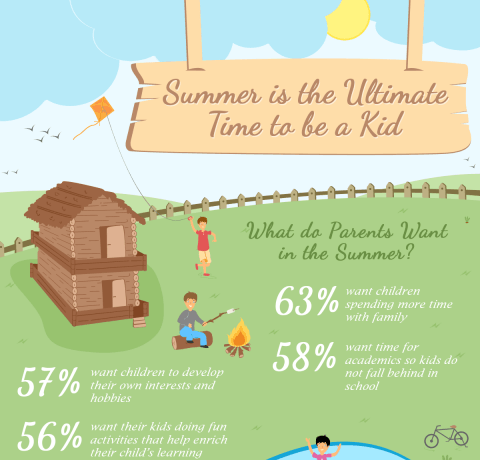 Summer is the Ultimate Time to be a Kid

What do Parents Want in the Summer?

63% want children spending more time with family

58% want time for academics so kids do not fall behind in school

57% want children to develop their own interests and hobbies

56% want their kids doing fun activities that help enrich their child's learning