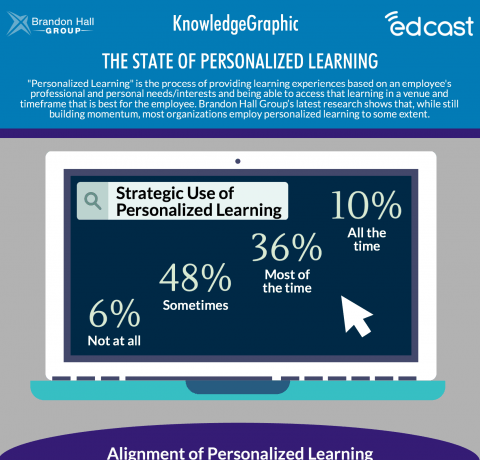 Brandon Hall GROUP

KnowledgeGraphic

edcast

THE STATE OF PERSONALIZED LEARNING

"Personalized Learning" is the process of providing learning experiences based on an employee's professional and personal needs/interests and being able to access that learning in a venue and timeframe that is best for the employee. Brandon Hall Group's latest research shows that, while still building momentum, most organizations employ personalized learning to some extent.

Strategic Use of Personalized Learning

10%
All the time

36%
Most of the time

48%
Sometimes

6%
Not at all

Alignment of Personalized Learning