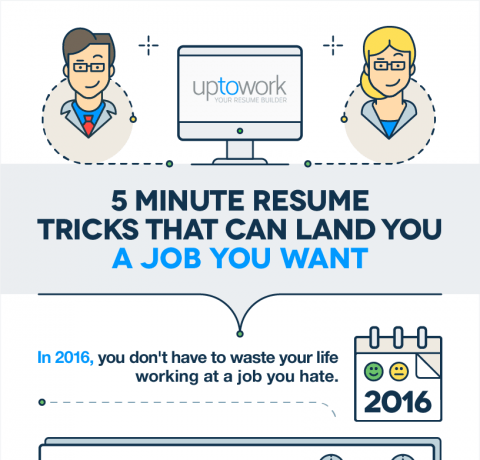 uptowork
YOUR RESUME BUILDER

5 MINUTE RESUME TRICKS THAT CAN LAND YOU A JOB YOU WANT

In 2016, you don't have to waste your life working at a job you hate.

2016