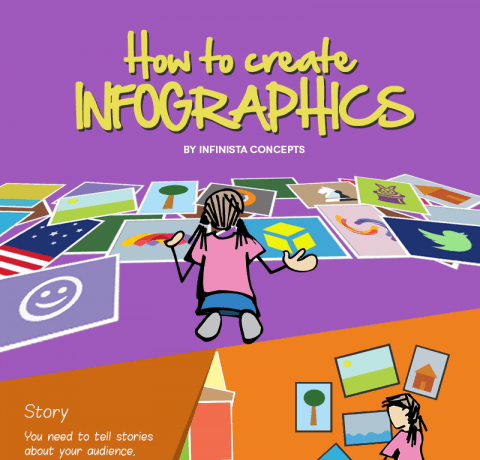 How to create
INFOGRAPHICS

BY INFINISTA CONCEPTS

Story

You need to tell stories about your audience,