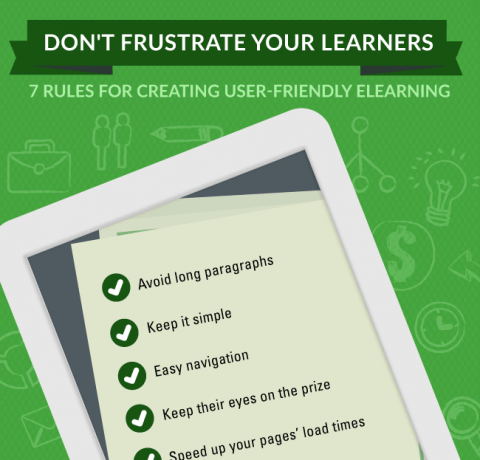 DON'T FRUSTRATE YOUR LEARNERS

7 RULES FOR CREATING USER-FRIENDLY ELEARNING

Avoid long paragraphs

Keep it simple

Easy navigation

Keep their eyes on the prize

Speed up your pages' load times