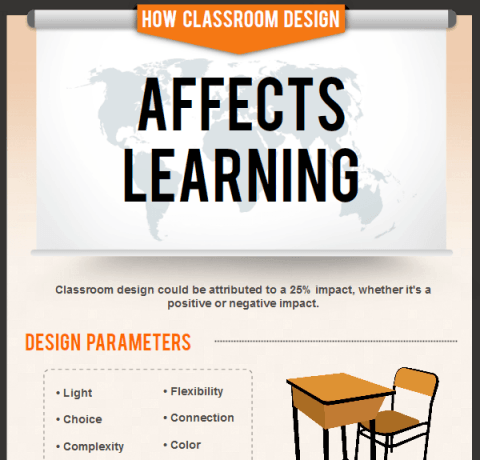 HOW CLASSROOM DESIGN

AFFECTS LEARNING

Classroom design could be attributed to a 25% impact, whether it's a positive or negative impact.

DESIGN PARAMETERS

• Light
• Choice
• Complexity

• Flexibility
• Connection
• Color