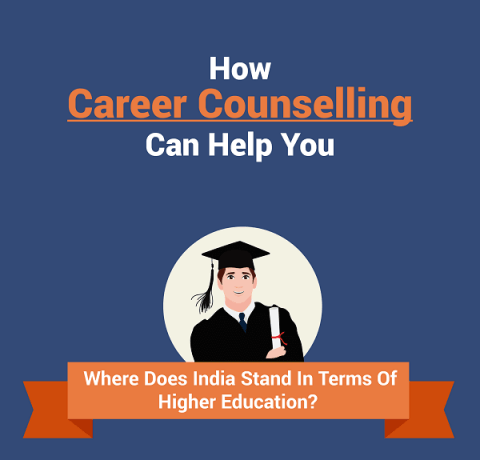 How
Career Counselling
Can Help You

Where Does India Stand In Terms Of Higher Education?