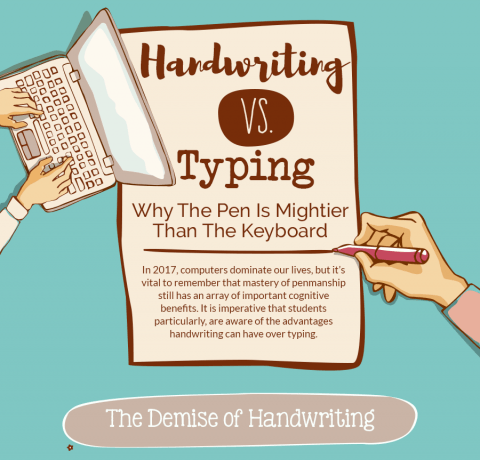 Handwriting

VS.

Typing

Why The Pen Is Mightier Than The Keyboard

In 2017, computers dominate our lives, but it's vital to remember that mastery of penmanship still has an array of important cognitive benefits. It is imperative that students particularly, are aware of the advantages handwriting can have over typing.

The Demise of Handwriting