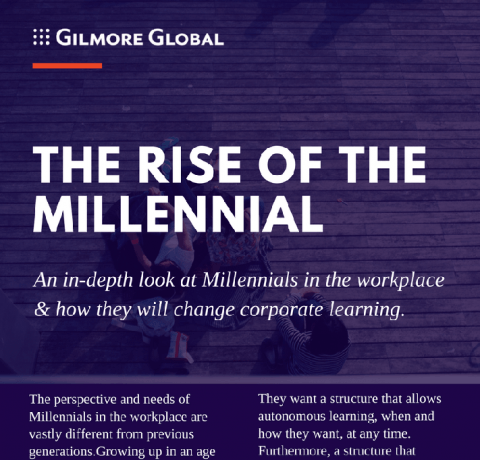 GILMORE GLOBAL

THE RISE OF THE MILLENNIAL

An in-depth look at Millennials in the workplace & how they will change corporate learning.

The perspective and needs of Millennials in the workplace are vastly different from previous generations.Growing up in an age

They want a structure that allows autonomous learning, when and how they want, at any time. Furthermore, a structure that