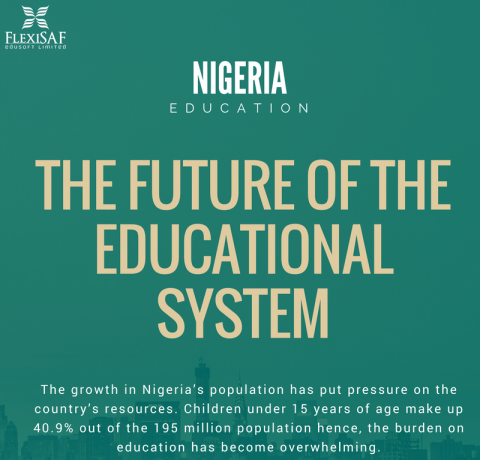 FLEXISAF
EDUSOFT LIMITED

NIGERIA
EDUCATION

THE FUTURE OF THE EDUCATIONAL SYSTEM

The growth in Nigeria's population has put pressure on the country's resources. Children under 15 years of age make up 40.9% out of the 195 million population hence, the burden on education has become overwhelming.