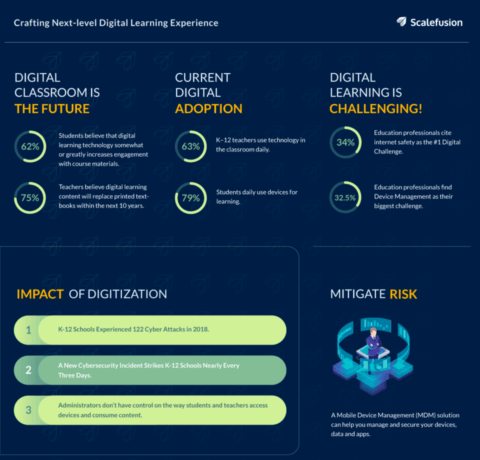 Crafting Next-level Digital Learning Experience

Scalefusion

DIGITAL CLASSROOM IS THE FUTURE

62%

Students believe that digital learning technology somewhat or greatly increases engagement with course materials.

75%

Teachers believe digital learning content will replace printed textbooks within the next 10 years.

CURRENT DIGITAL ADOPTION

63%

K-12 teachers use technology in the classroom daily.

79%

Students daily use devices for learning.

DIGITAL LEARNING IS CHALLENGING!

34%

Education professionals cite internet safety as the #1 Digital Challenge.

32.5%

Education professionals find Device Management as their biggest challenge.

IMPACT OF DIGITIZATION

1

K-12 Schools Experienced 122 Cyber Attacks in 2018.

2

A New Cybersecurity Incident Strikes K-12 Schools Nearly Every Three Days.

3

Administrators don't have control on the way students and teachers access devices and consume content.

MITIGATE RISK

A Mobile Device Management (MDM) solution can help you manage and secure your devices, data and apps.