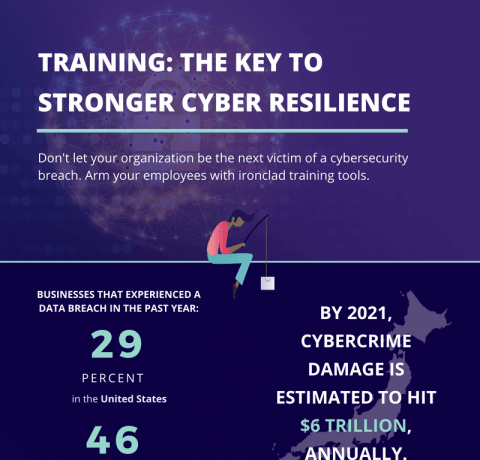 TRAINING: THE KEY TO STRONGER CYBER RESILIENCE

Don't let your organization be the next victim of a cybersecurity breach. Arm your employees with ironclad training tools.

BUSINESSES THAT EXPERIENCED A DATA BREACH IN THE PAST YEAR:

29

PERCENT

in the United States

46

BY 2021, CYBERCRIME DAMAGE IS ESTIMATED TO HIT $6 TRILLION, ANNUALLY.