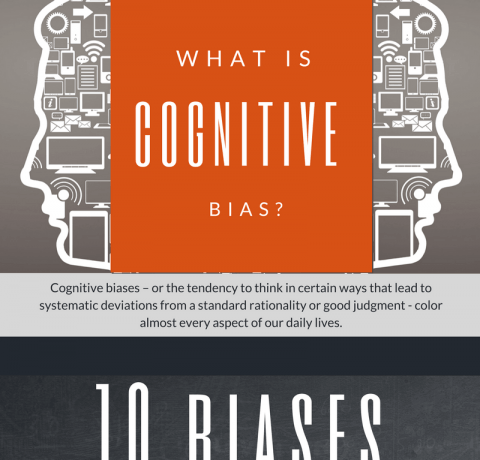 WHAT IS

COGNITIVE

BIAS?

Cognitive biases – or the tendency to think in certain ways that lead to systematic deviations from a standard rationality or good judgment - color almost every aspect of our daily lives.

10 BIASES