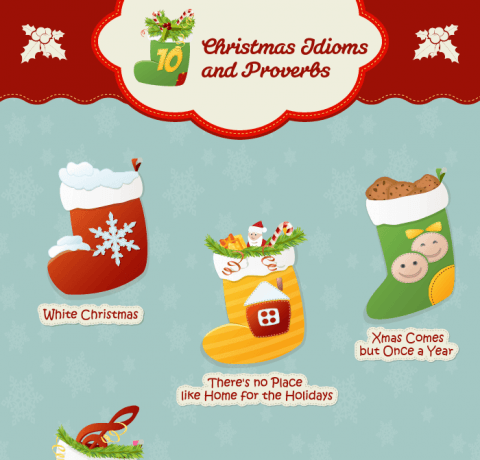 10

Christmas Idioms and Proverbs

White Christmas

There's no Place like Home for the Holidays

Xmas Comes but Once a Year