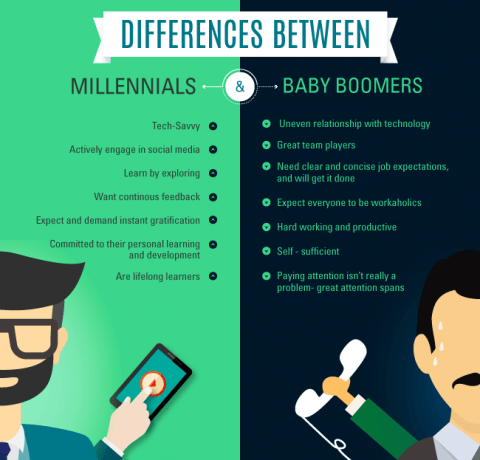 DIFFERENCES BETWEEN

MILLENNIALS & BABY BOOMERS

Tech-Savvy

Actively engage in social media

Learn by exploring

Want continous feedback

Expect and demand instant gratification

Committed to their personal learning and development

Are lifelong learners

Uneven relationship with technology

Great team players

Need clear and concise job expectations, and will get it done

Expect everyone to be workaholics

Hard working and productive

Self - sufficient

Paying attention isn't really a problem- great attention spans