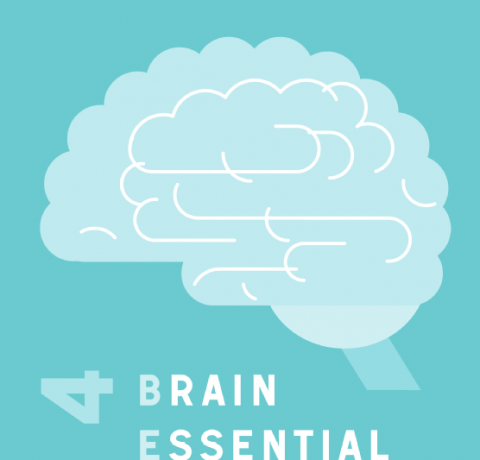 4 BRAIN
ESSENTIAL