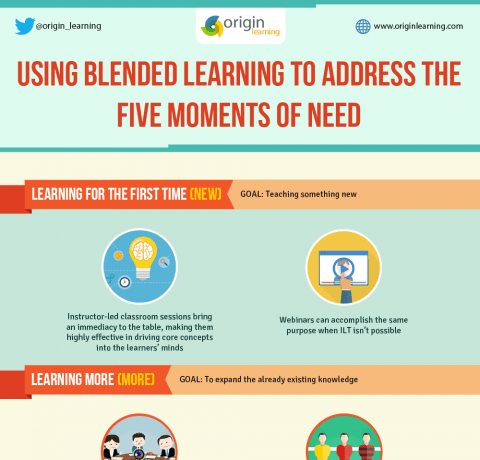 @origin_learning

origin learning

www.originlearning.com

USING BLENDED LEARNING TO ADDRESS THE FIVE MOMENTS OF NEED

LEARNING FOR THE FIRST TIME (NEW)

GOAL: Teaching something new

Instructor-led classroom sessions bring an immediacy to the table, making them highly effective in driving core concepts into the learners' minds

Webinars can accomplish the same purpose when ILT isn't possible

LEARNING MORE (MORE)

GOAL: To expand the already existing knowledge