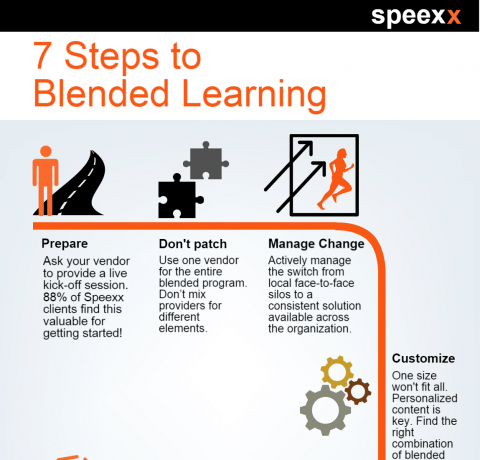 speexx

7 Steps to Blended Learning

Prepare

Ask your vendor to provide a live kick-off session. 88% of Speexx clients find this valuable for getting started!

Don't patch

Use one vendor for the entire blended program. Don't mix providers for different elements.

Manage Change

Actively manage the switch from local face-to-face silos to a consistent solution available across the organization.

Customize

One size won't fit all. Personalized content is key. Find the right combination of blended