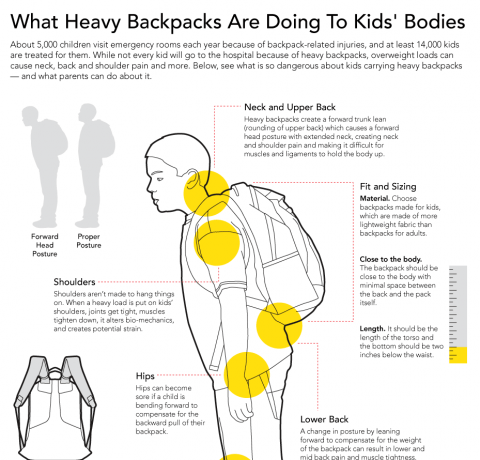 What Heavy Backpacks Are Doing To Kids' Bodies

About 5,000 children visit emergency rooms each year because of backpack-related injuries, and at least 14,000 kids are treated for them. While not every kid will go to the hospital because of heavy backpacks, overweight loads can cause neck, back and shoulder pain and more. Below, see what is so dangerous about kids carrying heavy backpacks — and what parents can do about it.

Forward Head Posture

Proper Posture

Neck and Upper Back

Heavy backpacks create a forward trunk lean (rounding of upper back) which causes a forward head posture with extended neck, creating neck and shoulder pain and making it difficult for muscles and ligaments to hold the body up.

Fit and Sizing

Material. Choose backpacks made for kids, which are made of more lightweight fabric than backpacks for adults.

Close to the body. The backpack should be close to the body with minimal space between the back and the pack itself.

Length. It should be the length of the torso and the bottom should be two inches below the waist.

Shoulders

Shoulders aren't made to hang things on. When a heavy load is put on kids' shoulders, joints get tight, muscles tighten down, it alters bio-mechanics, and creates potential strain.

Hips

Hips can become sore if a child is bending forward to compensate for the backward pull of their backpack.

Lower Back

A change in posture by leaning forward to compensate for the weight of the backpack can result in lower and mid back pain and muscle tightness.