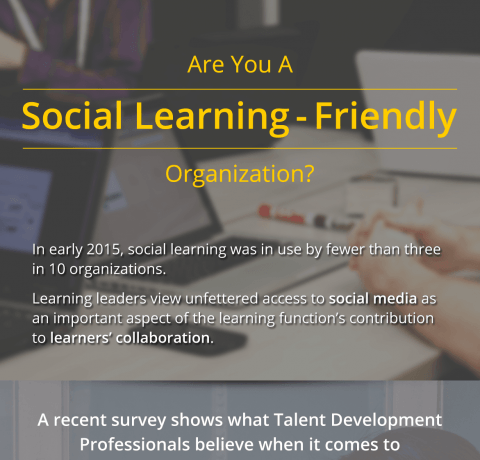 Are You A

Social Learning - Friendly

Organization?

In early 2015, social learning was in use by fewer than three in 10 organizations.

Learning leaders view unfettered access to social media as an important aspect of the learning function's contribution to learners' collaboration.

A recent survey shows what Talent Development Professionals believe when it comes to