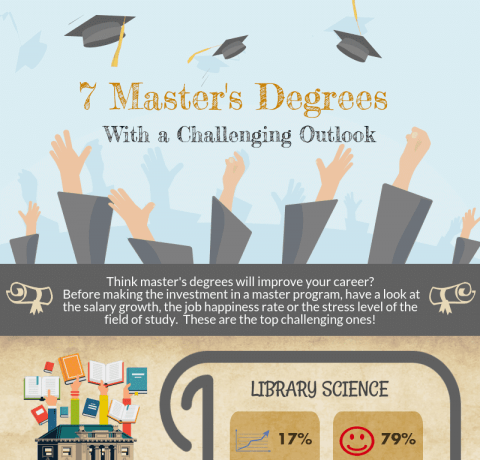 7 Master's Degrees

With a Challenging Outlook

Think master's degrees will improve your career? Before making the investment in a master program, have a look at the salary growth, the job happiness rate or the stress level of the field of study. These are the top challenging ones!

1

LIBRARY SCIENCE

17%

79%