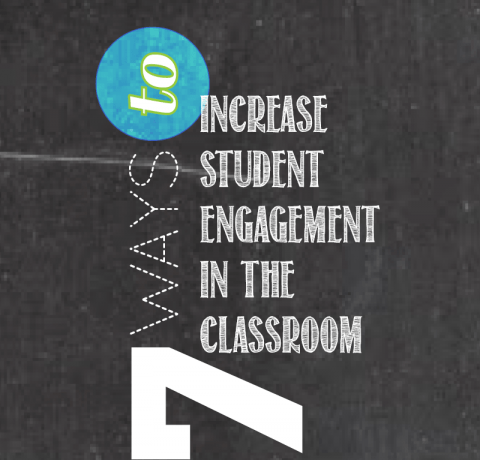 7 WAYS to INCREASE STUDENT ENGAGEMENT IN THE CLASSROOM