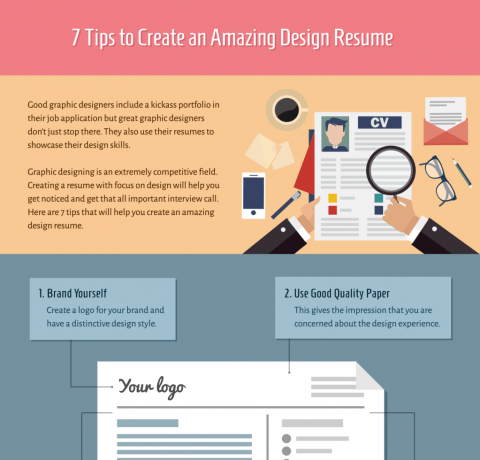 7 Tips to Create an Amazing Design Resume

Good graphic designers include a kickass portfolio in their job application but great graphic designers don't just stop there. They also use their resumes to showcase their design skills.

Graphic designing is an extremely competitive field. Creating a resume with focus on design will help you get noticed and get that all important interview call. Here are 7 tips that will help you create an amazing design resume.

CV

1. Brand Yourself
Create a logo for your brand and have a distinctive design style.

2. Use Good Quality Paper
This gives the impression that you are concerned about the design experience.

Your logo