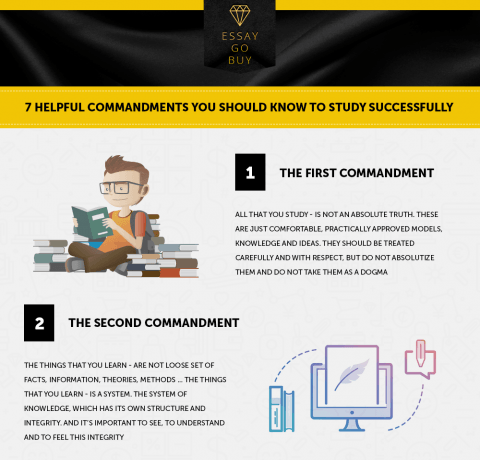 ESSAY
GO
BUY

7 HELPFUL COMMANDMENTS YOU SHOULD KNOW TO STUDY SUCCESSFULLY

1

THE FIRST COMMANDMENT

ALL THAT YOU STUDY - IS NOT AN ABSOLUTE TRUTH. THESE ARE JUST COMFORTABLE, PRACTICALLY APPROVED MODELS, KNOWLEDGE AND IDEAS. THEY SHOULD BE TREATED CAREFULLY AND WITH RESPECT, BUT DO NOT ABSOLUTIZE THEM AND DO NOT TAKE THEM AS A DOGMA

2

THE SECOND COMMANDMENT

THE THINGS THAT YOU LEARN - ARE NOT LOOSE SET OF FACTS, INFORMATION, THEORIES, METHODS ... THE THINGS THAT YOU LEARN - IS A SYSTEM. THE SYSTEM OF KNOWLEDGE, WHICH HAS ITS OWN STRUCTURE AND INTEGRITY. AND IT'S IMPORTANT TO SEE, TO UNDERSTAND AND TO FEEL THIS INTEGRITY