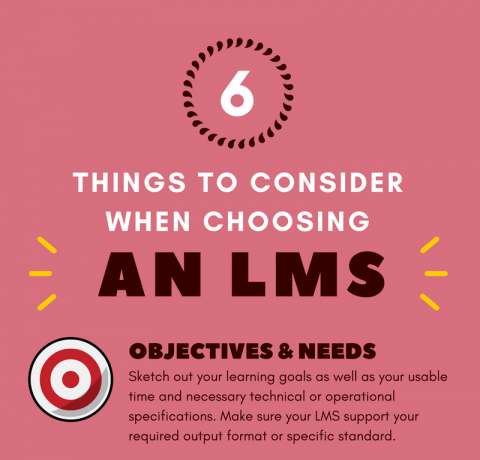 6

THINGS TO CONSIDER WHEN CHOOSING

AN LMS

OBJECTIVES & NEEDS

Sketch out your learning goals as well as your usable time and necessary technical or operational specifications. Make sure your LMS support your required output format or specific standard.