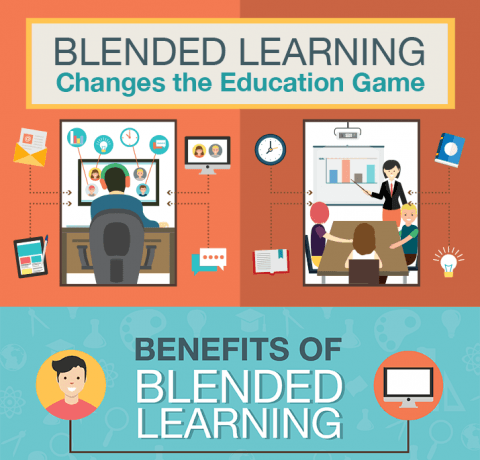 BLENDED LEARNING
Changes the Education Game

BENEFITS OF
BLENDED
LEARNING