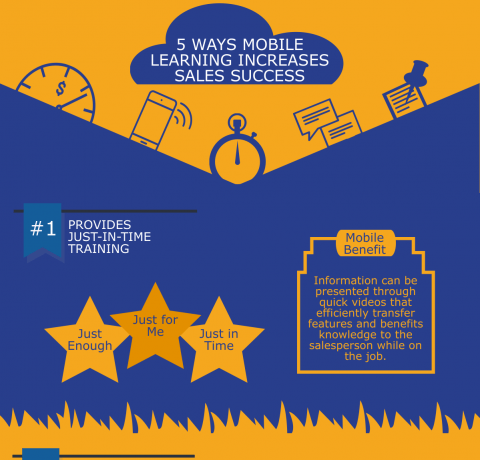 5 WAYS MOBILE LEARNING INCREASES SALES SUCCESS

$

#1 PROVIDES JUST-IN-TIME TRAINING

Just Enough

Just for Me

Just in Time

Mobile Benefit

Information can be presented through quick videos that efficiently transfer features and benefits knowledge to the salesperson while on the job.