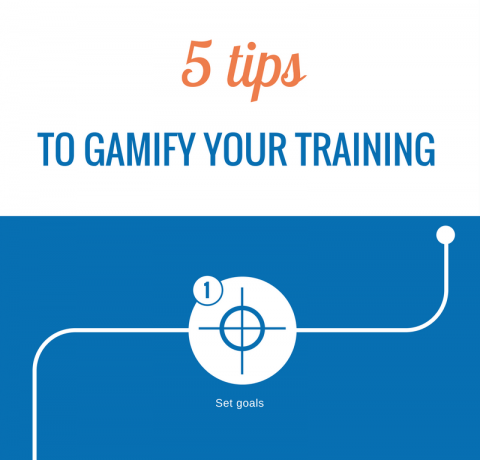 5 tips

TO GAMIFY YOUR TRAINING

1

Set goals