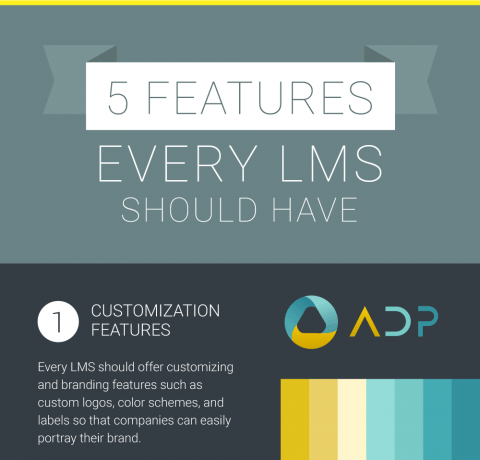 5 FEATURES
EVERY LMS
SHOULD HAVE

1 CUSTOMIZATION FEATURES

ADP

Every LMS should offer customizing and branding features such as custom logos, color schemes, and labels so that companies can easily portray their brand.