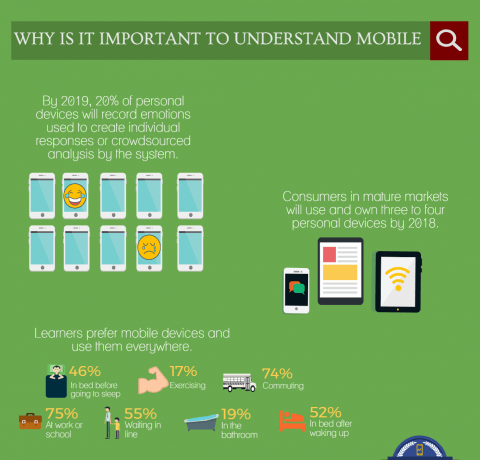 WHY IS IT IMPORTANT TO UNDERSTAND MOBILE

By 2019, 20% of personal devices will record emotions used to create individual responses or crowdsourced analysis by the system.

Consumers in mature markets will use and own three to four personal devices by 2018.

Learners prefer mobile devices and use them everywhere.

46% In bed before going to sleep

17% Exercising

74% Commuting

75% At work or school

55% Waiting in line

19% In the bathroom

52% In bed after waking up