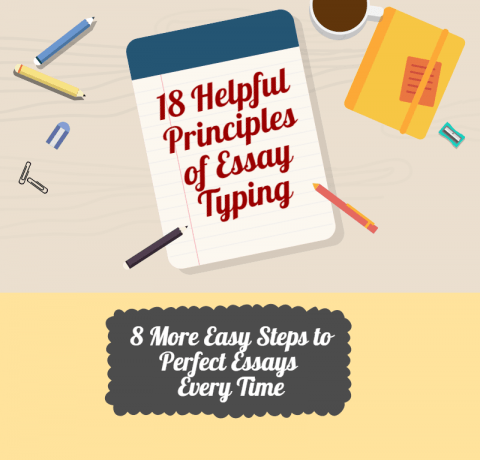 18 Helpful Principles of Essay Typing

8 More Easy Steps to Perfect Essays Every Time