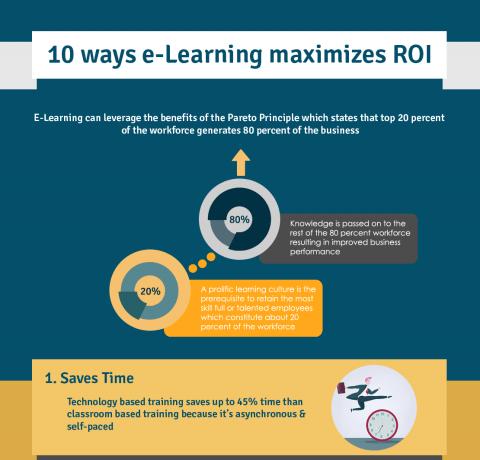 10 ways e-Learning maximizes ROI

E-Learning can leverage the benefits of the Pareto Principle which states that top 20 percent of the workforce generates 80 percent of the business

80%

Knowledge is passed on to the rest of the 80 percent workforce resulting in improved business performance

20%

A prolific learning culture is the prerequisite to retain the most skill full or talented employees which constitute about 20 percent of the workforce

1. Saves Time

Technology based training saves up to 45% time than classroom based training because it's asynchronous & self-paced